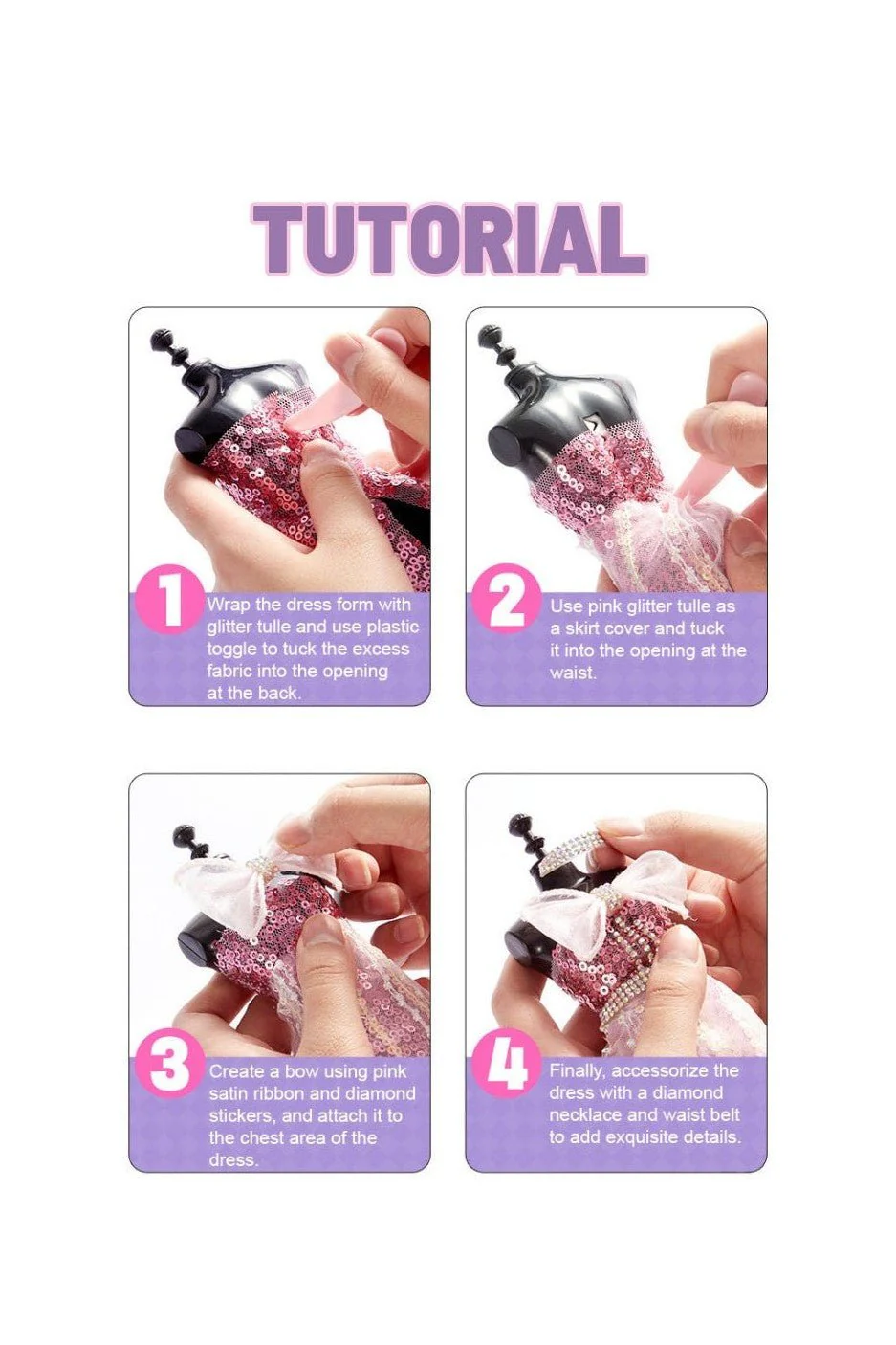 TUTORIAL

1 Wrap the dress form with glitter tulle and use plastic toggle to tuck the excess fabric into the opening at the back.

2 Use pink glitter tulle as a skirt cover and tuck it into the opening at the waist.

3 Create a bow using pink satin ribbon and diamond stickers, and attach it to the chest area of the dress.

4 Finally, accessorize the dress with a diamond necklace and waist belt to add exquisite details.